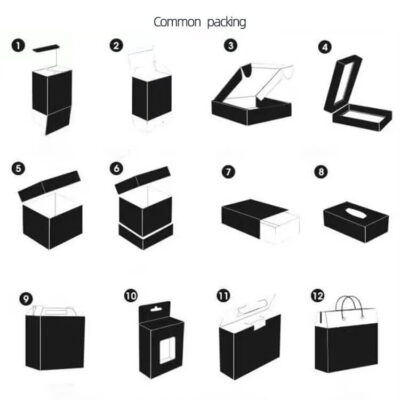 Common packing

1

2

3

4

5

6

7

8

9

10

11

12